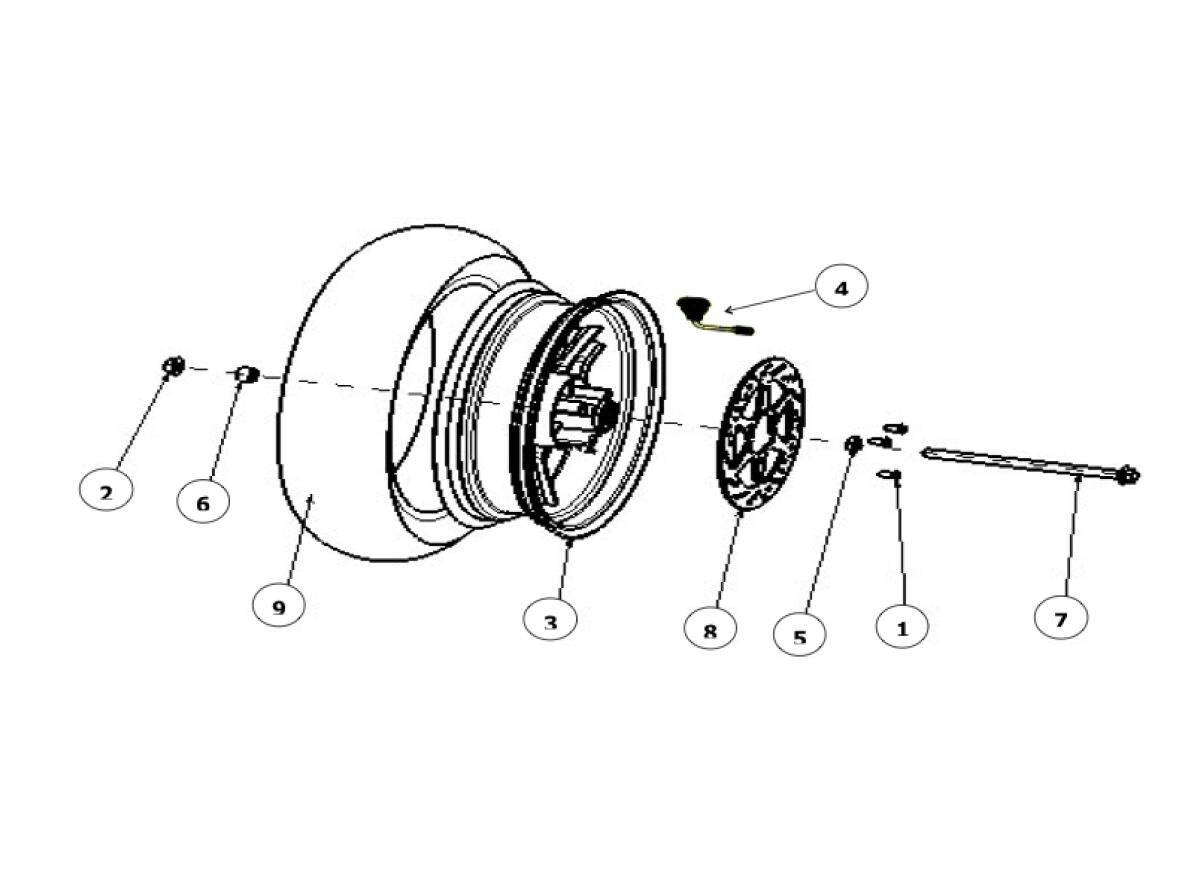 4

2
6
9
3
8
5
1
7