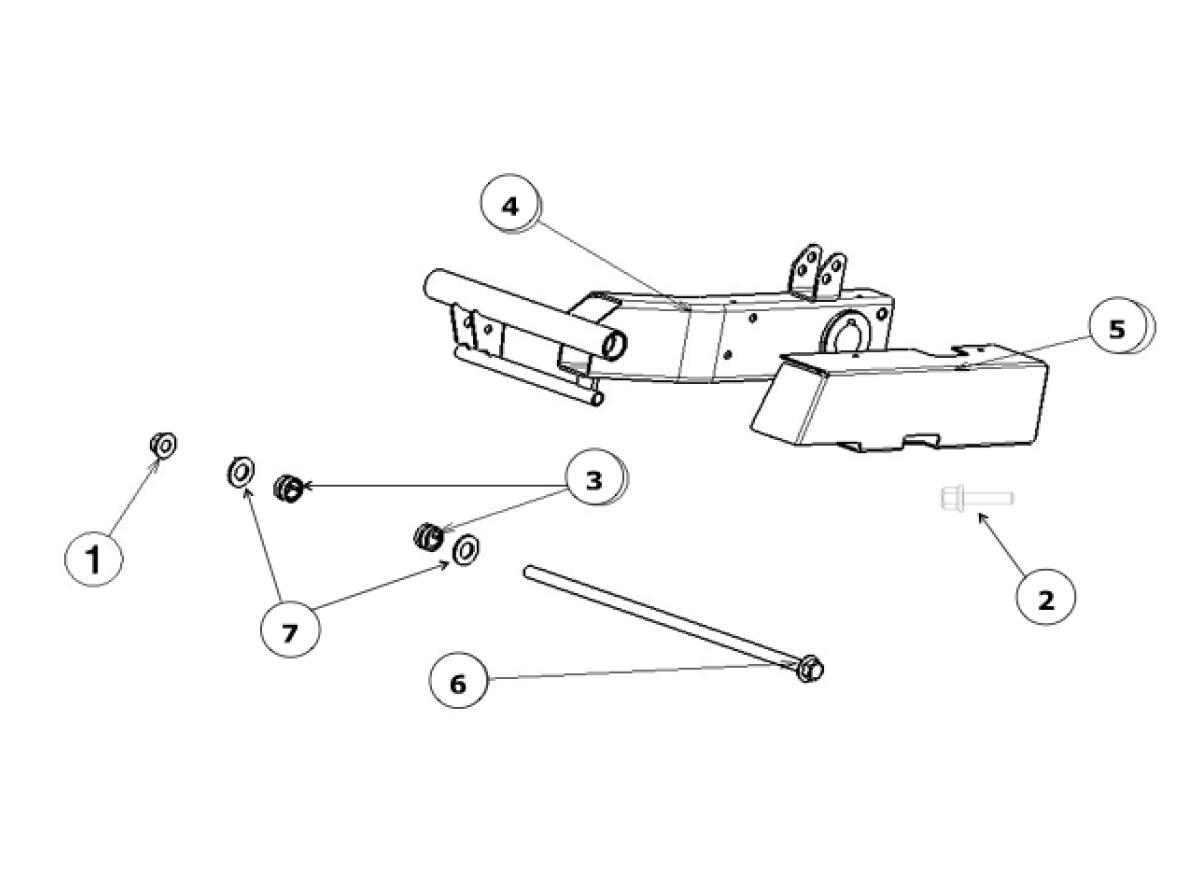 4
5
3
1
7
2
6