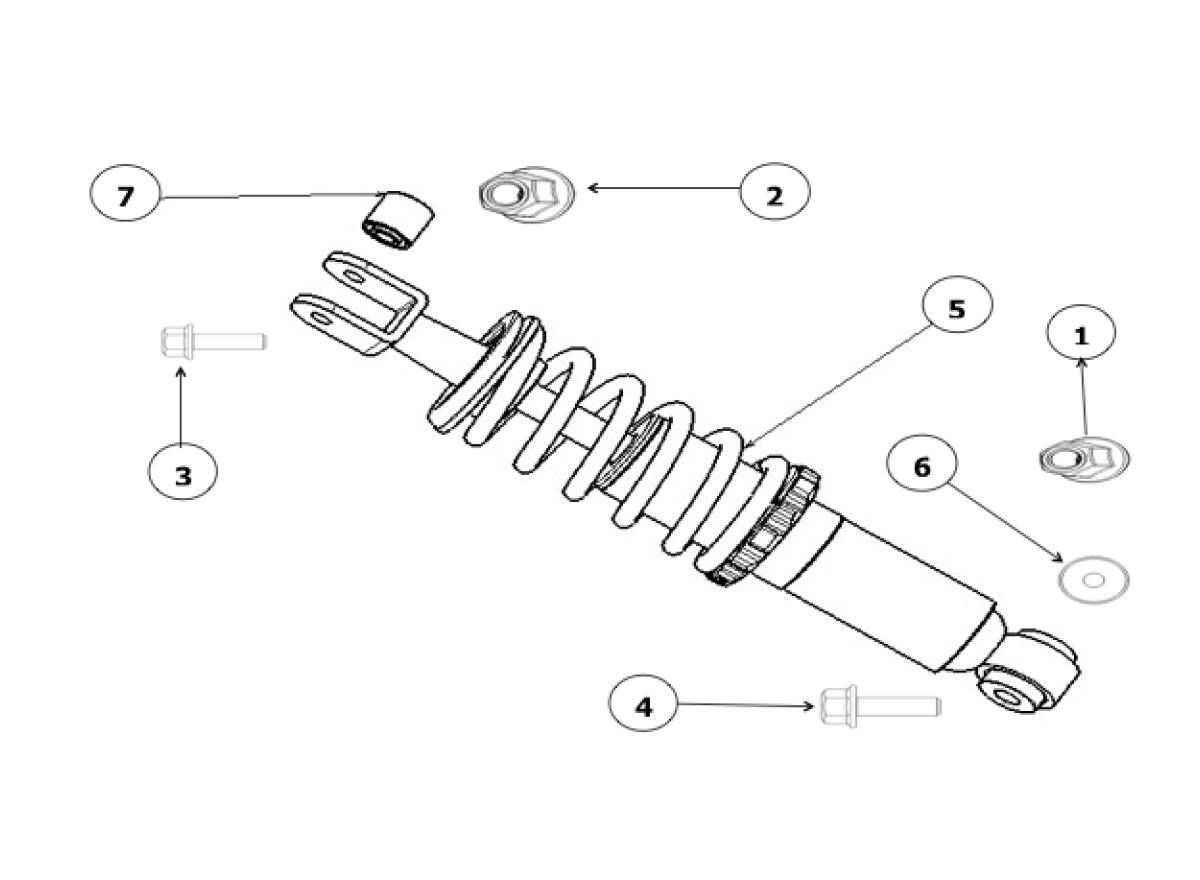 7
2
5
1
3
6
4