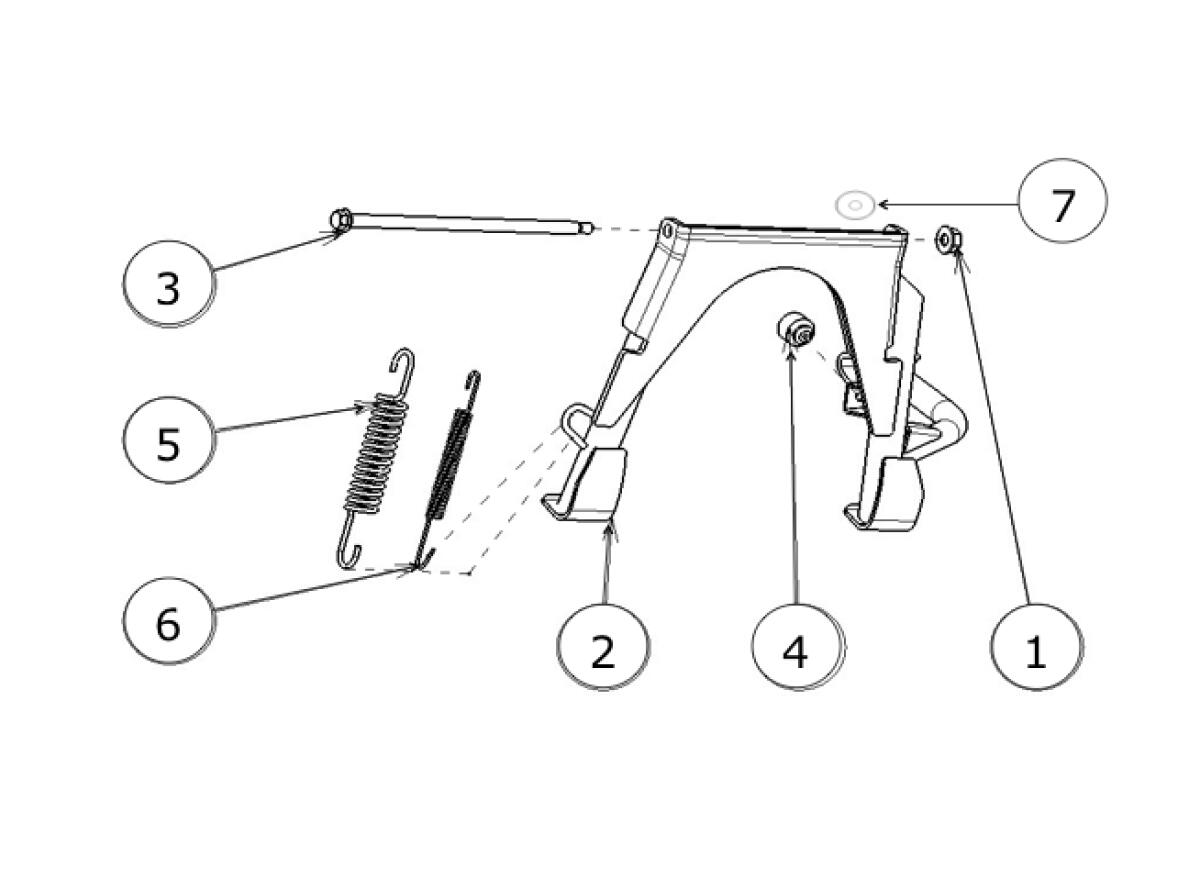 7
3
5
6
2
4
1