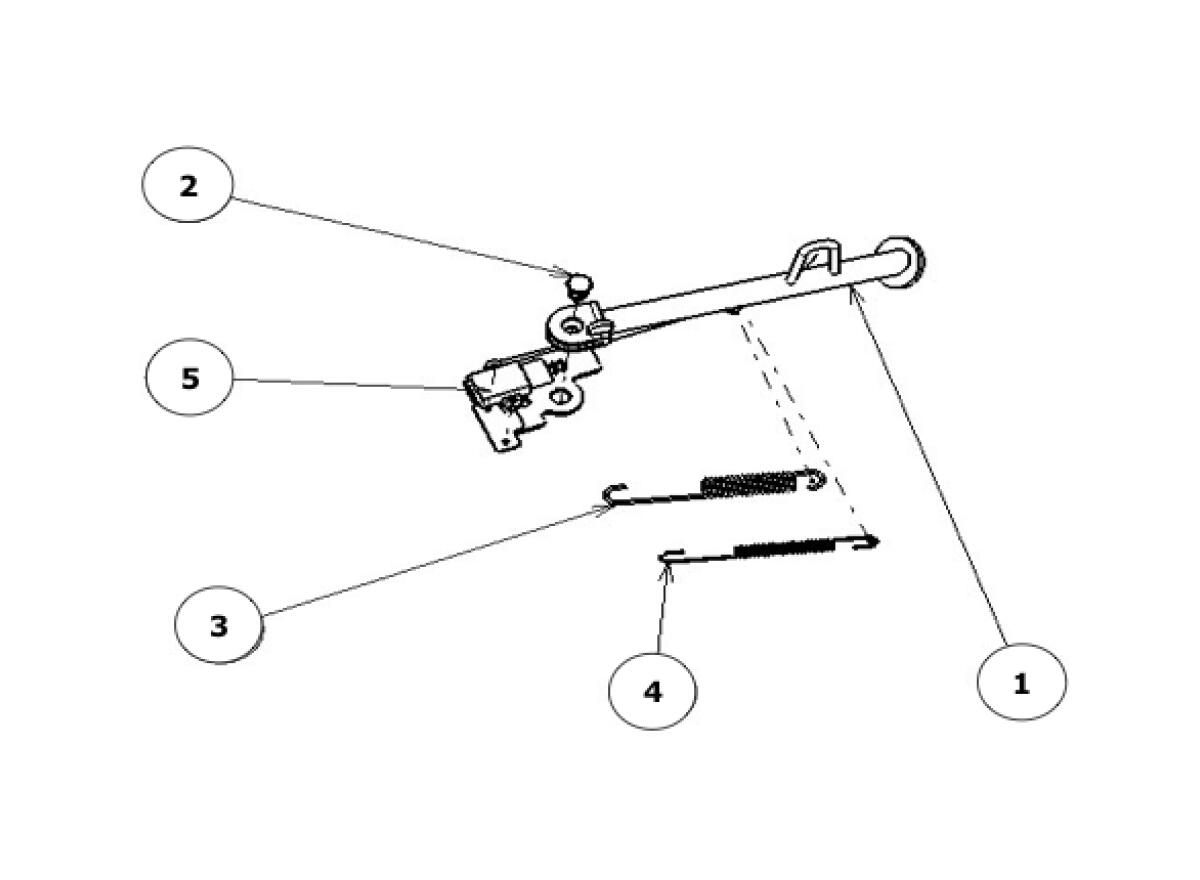 2

5

3

4

1