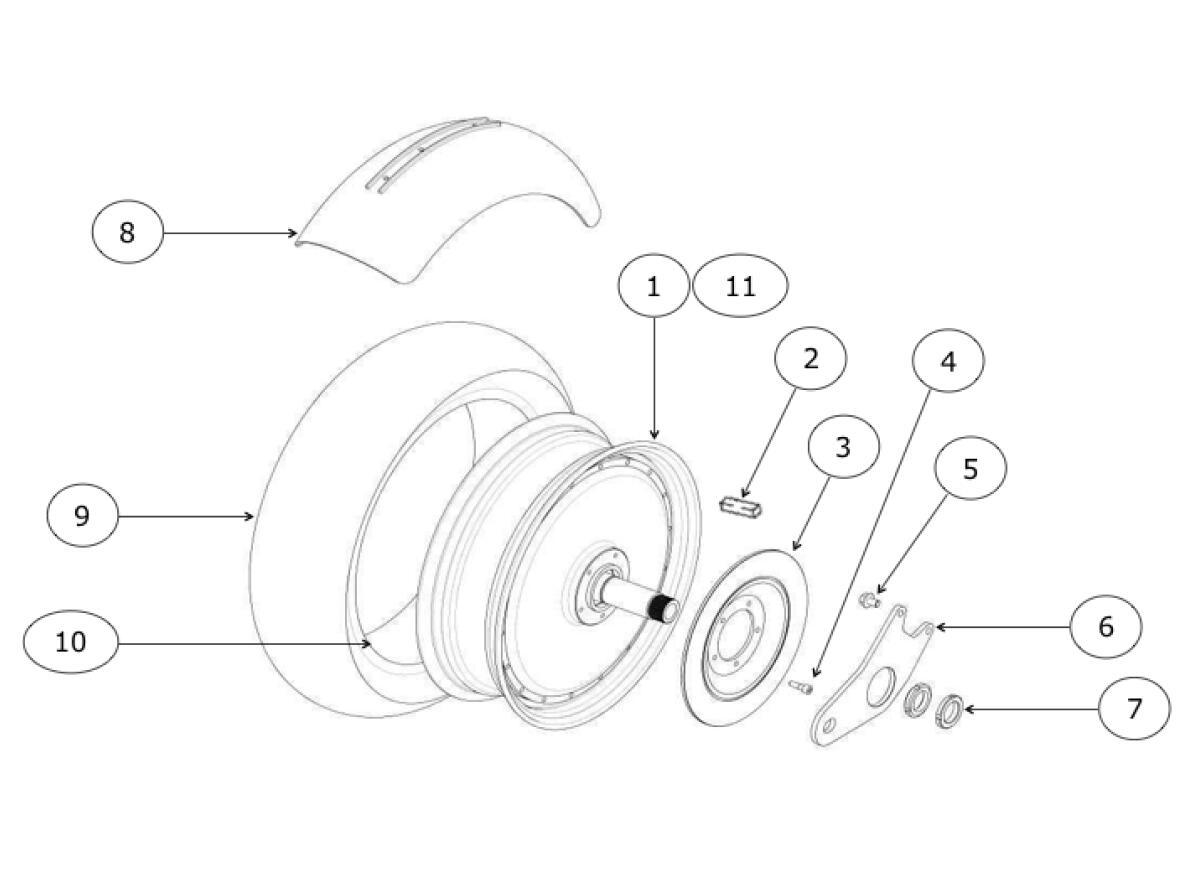 8
1
11
2
4
3
5
9
6
10
7