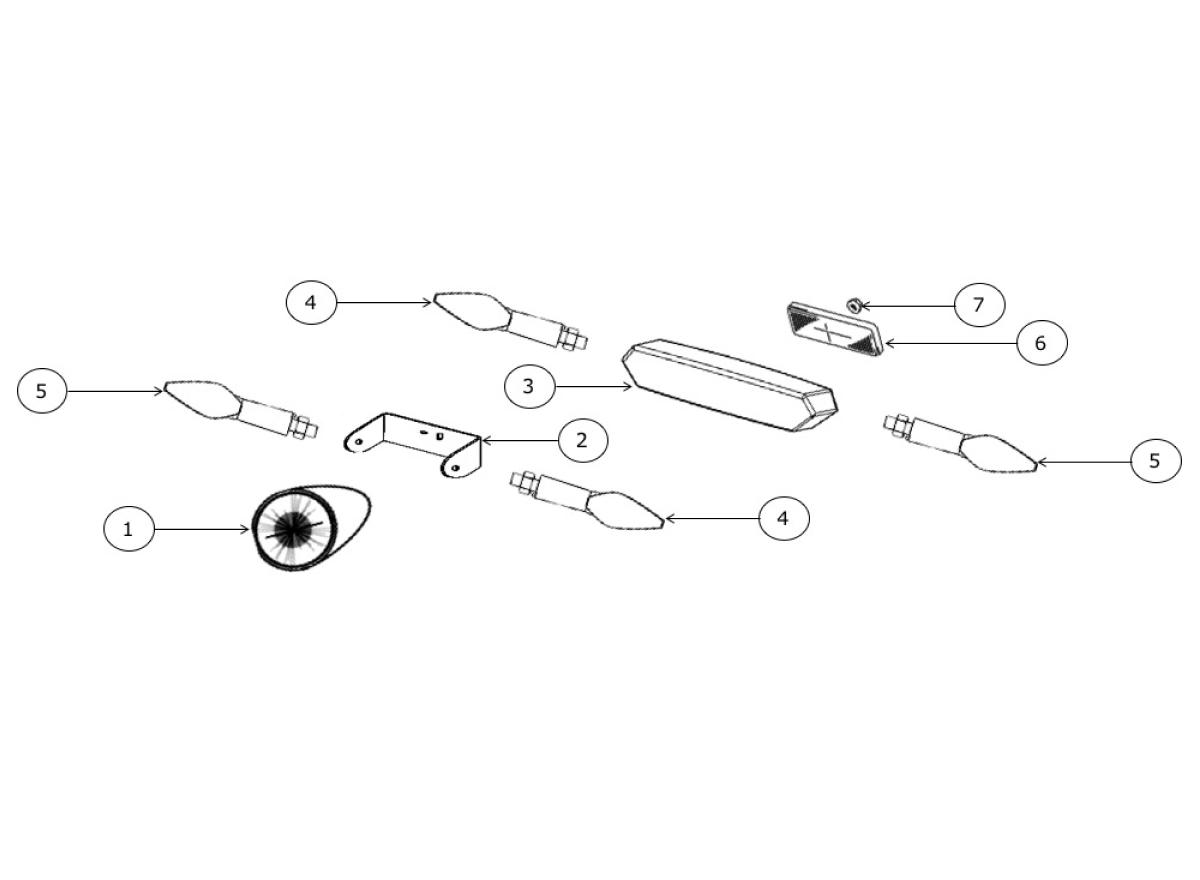 4
7
6
5
3
2
5
1
4