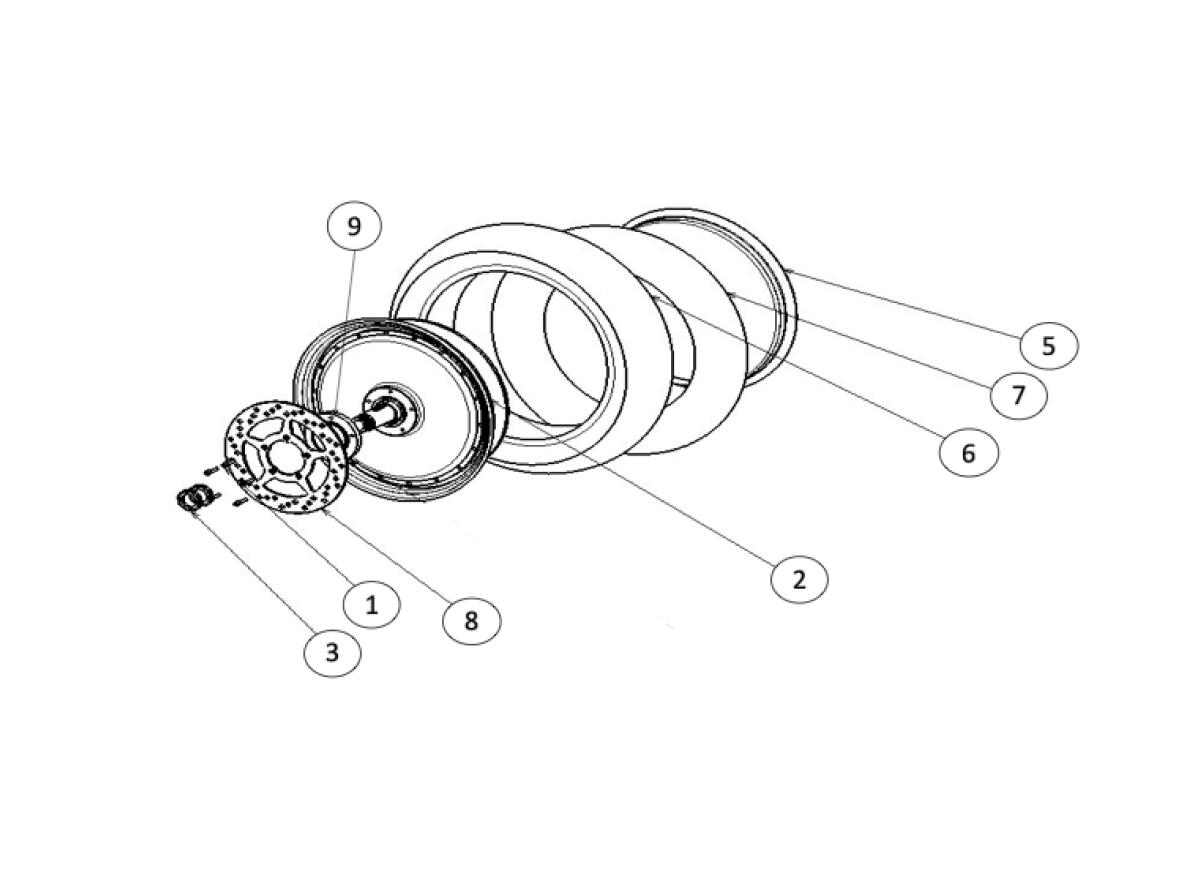 9
5
7
6
2
1
8
3