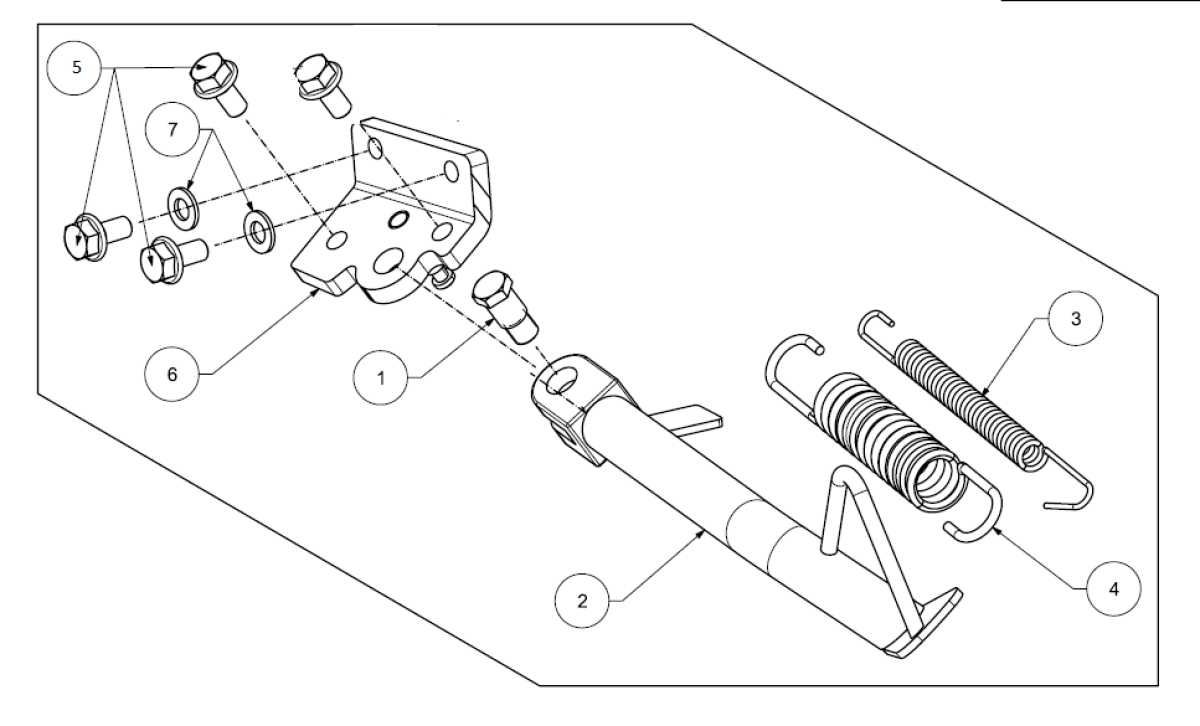 5
7
6
1
3
2
4