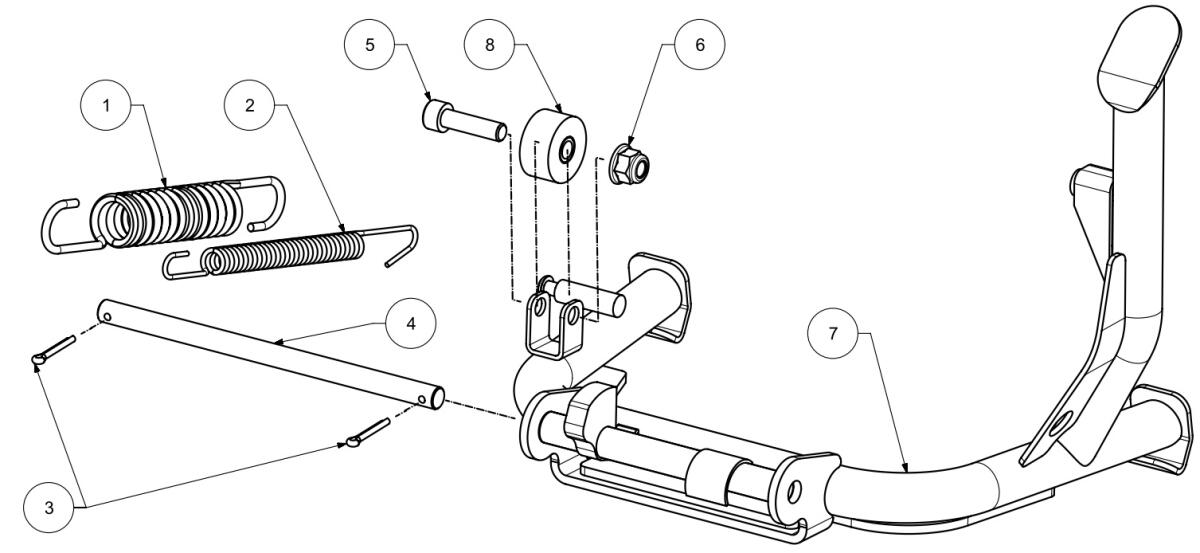 5
8
6
1
2
4
7
3