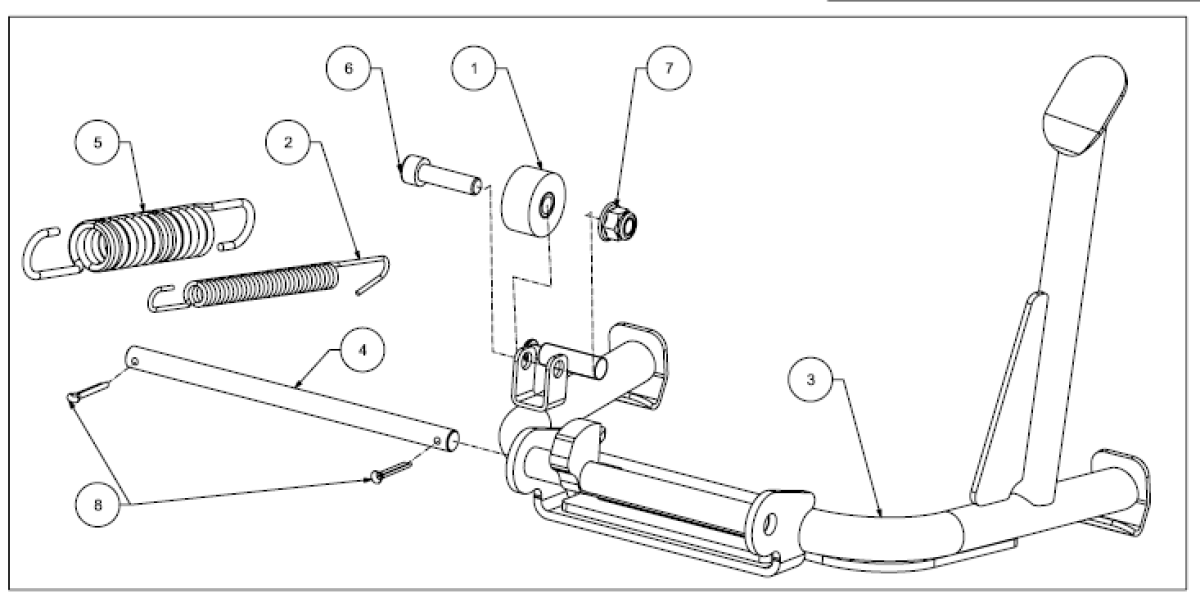 6
1
7
5
2
4
3
8