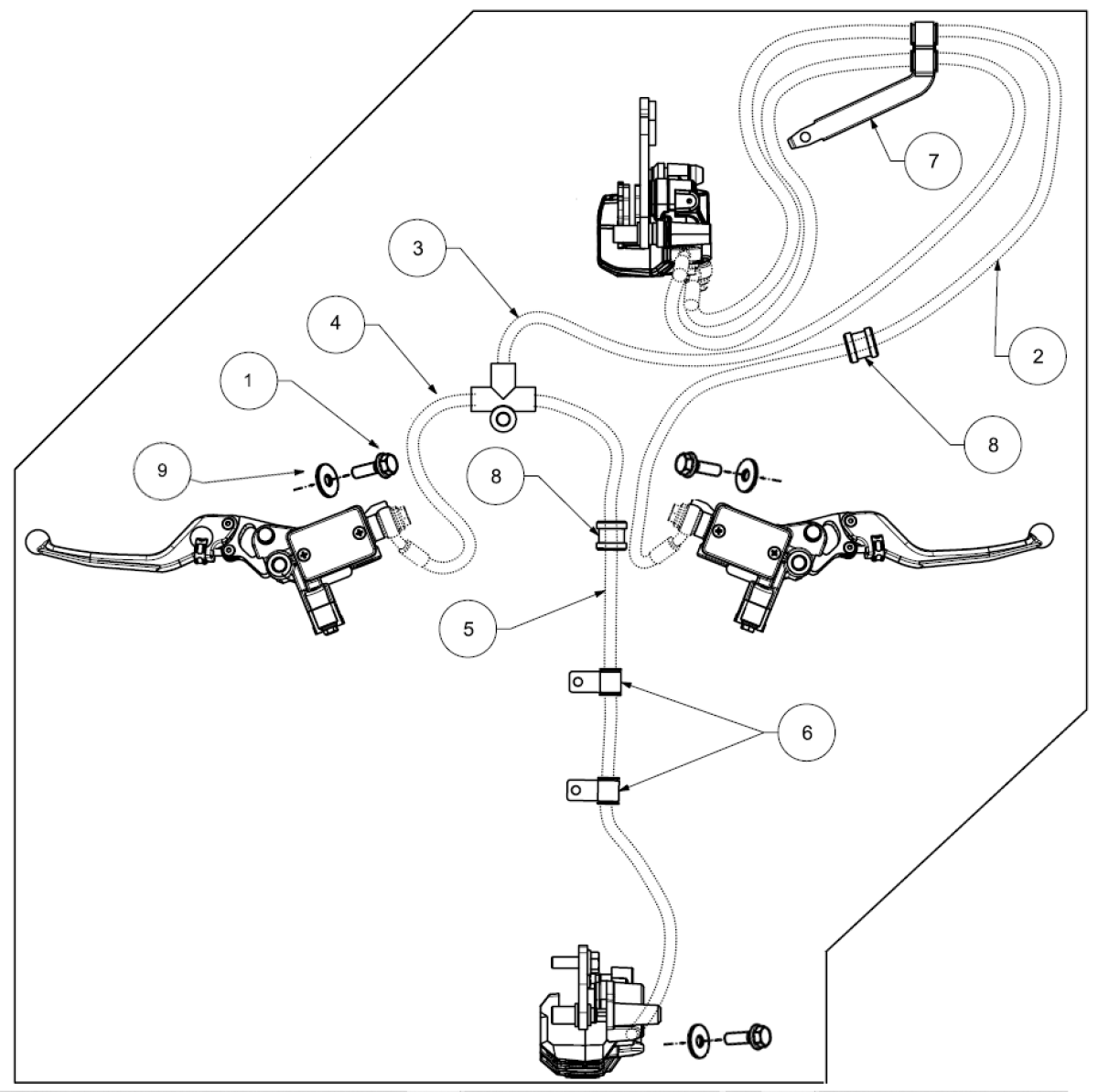 7
3
4
2
1
8
9
8
5
6