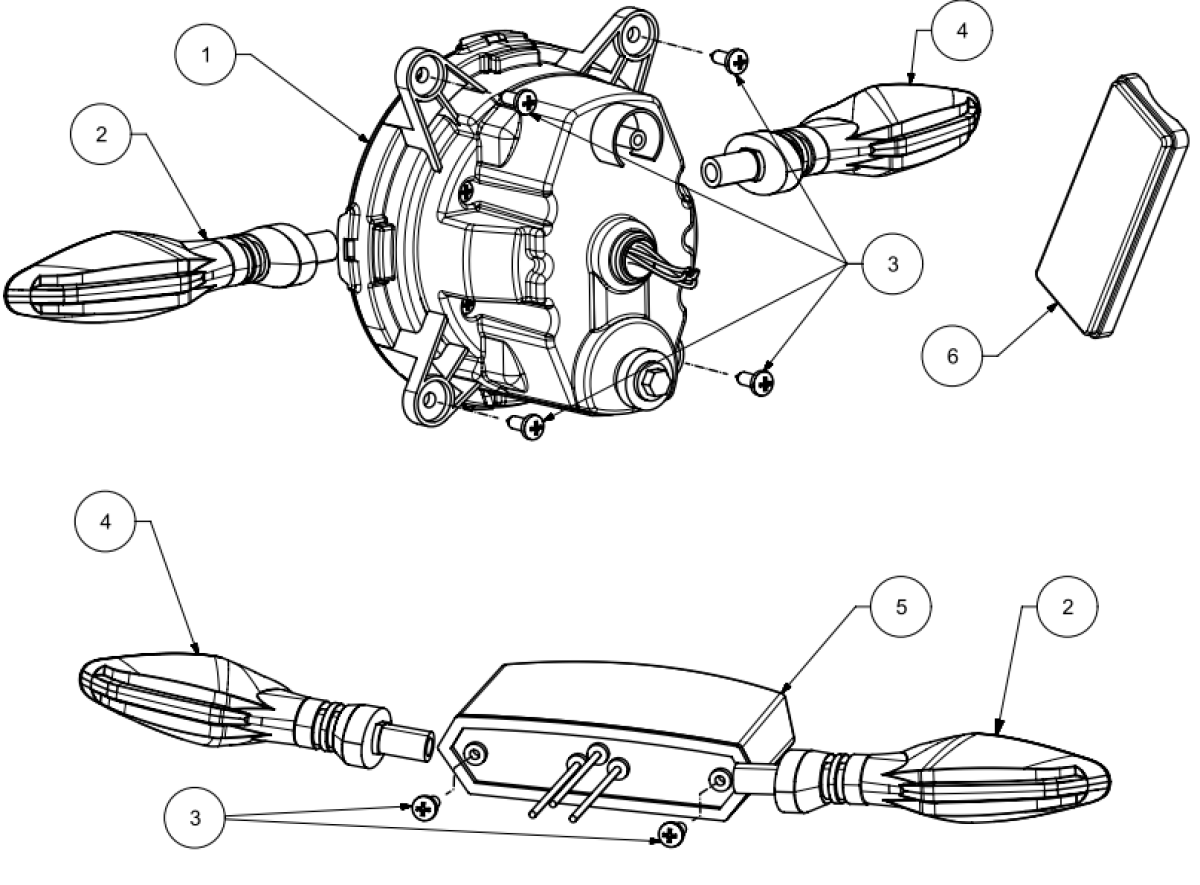 1
2
4
3
6
4
5
2
3