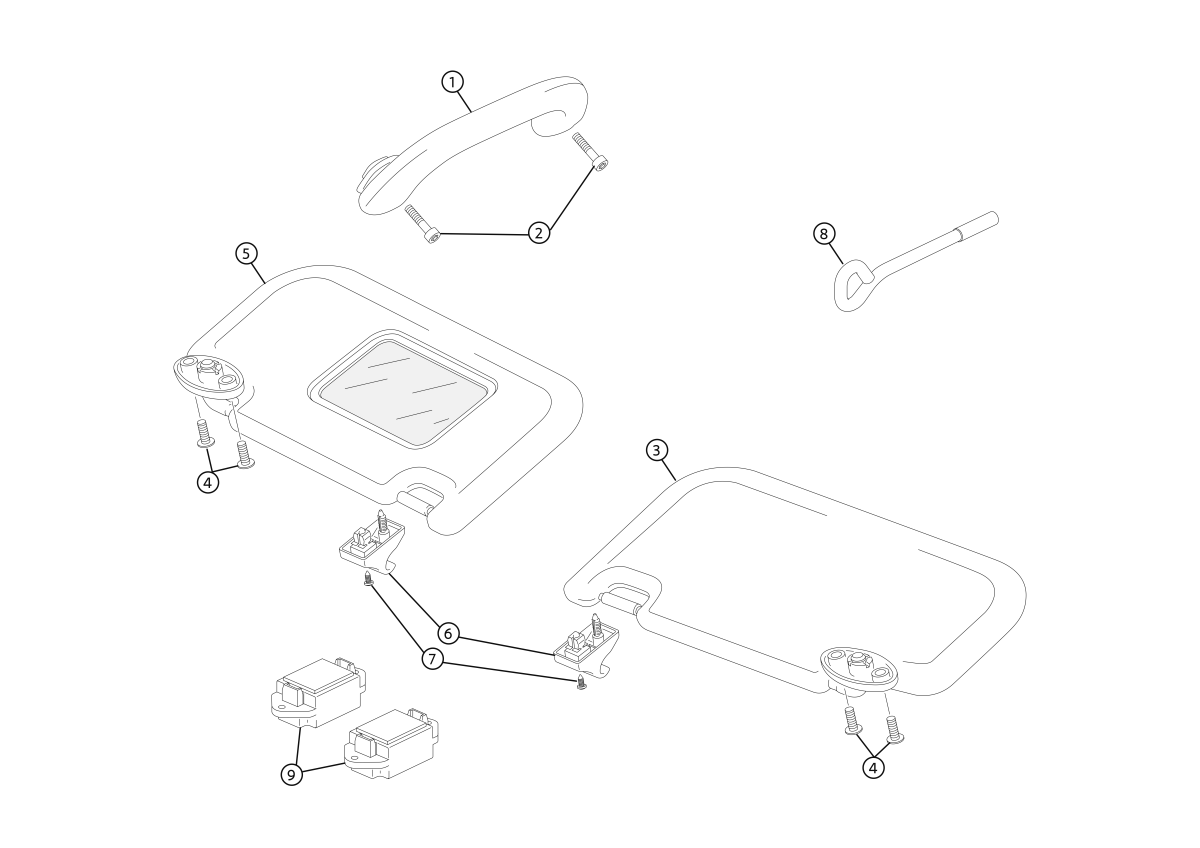 1
2
8
5
4
3
6
7
9
4