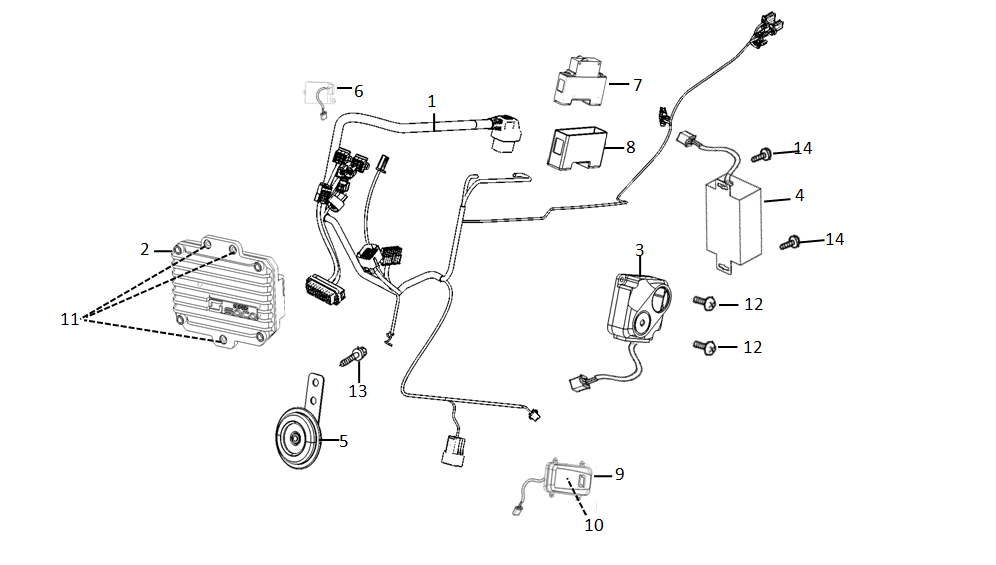 6
1
7
8
14
4
14
2
3
11
12
12
13
5
9
10