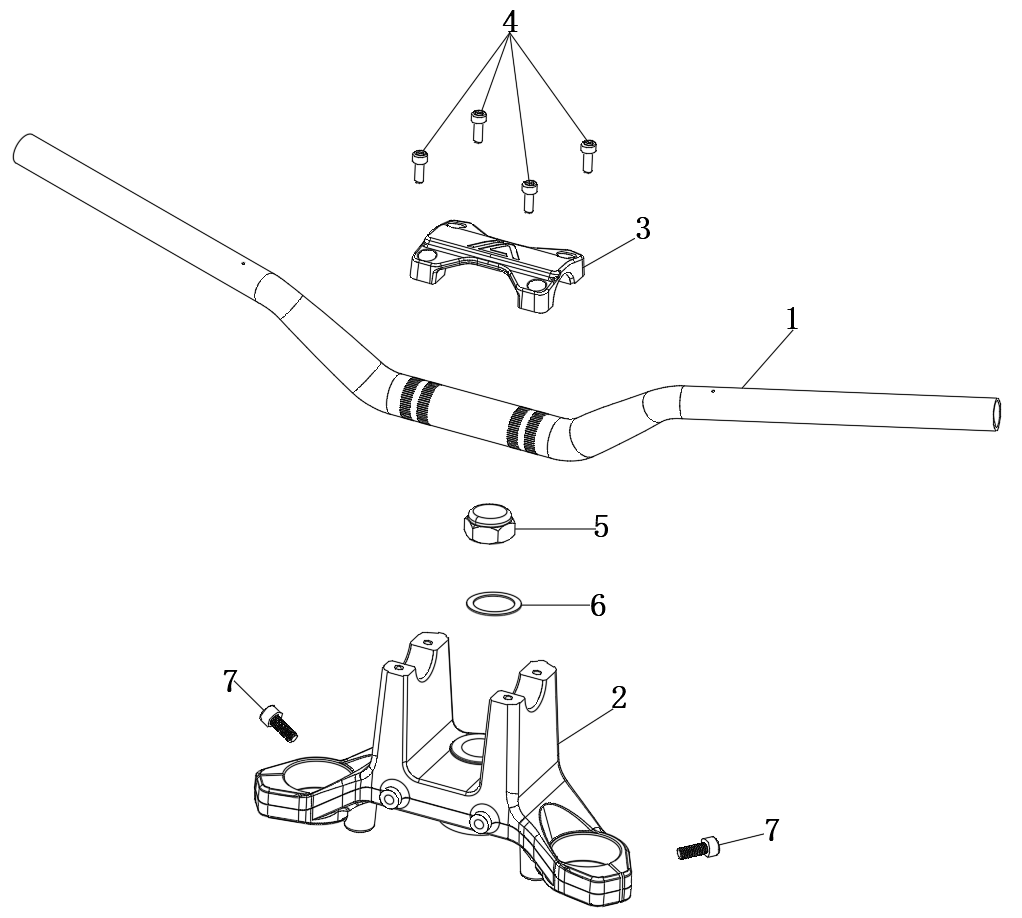 4
3
1
5
6
7
2
7