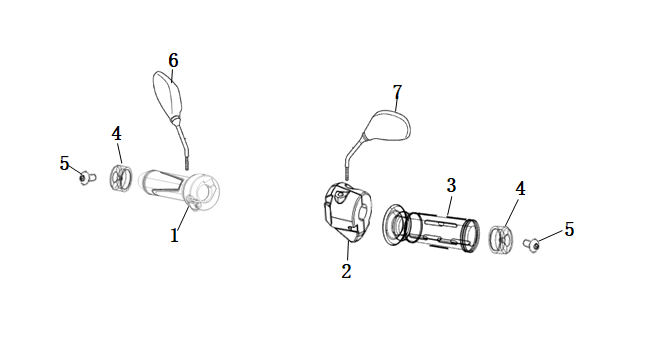 6
4
5
1
7
3
4
5
2