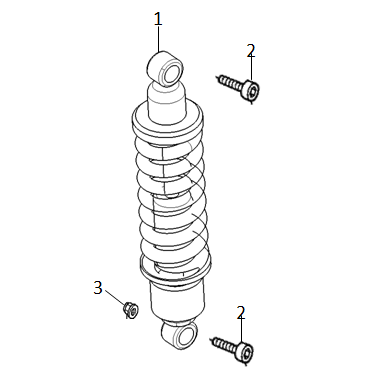 1
2
3
2