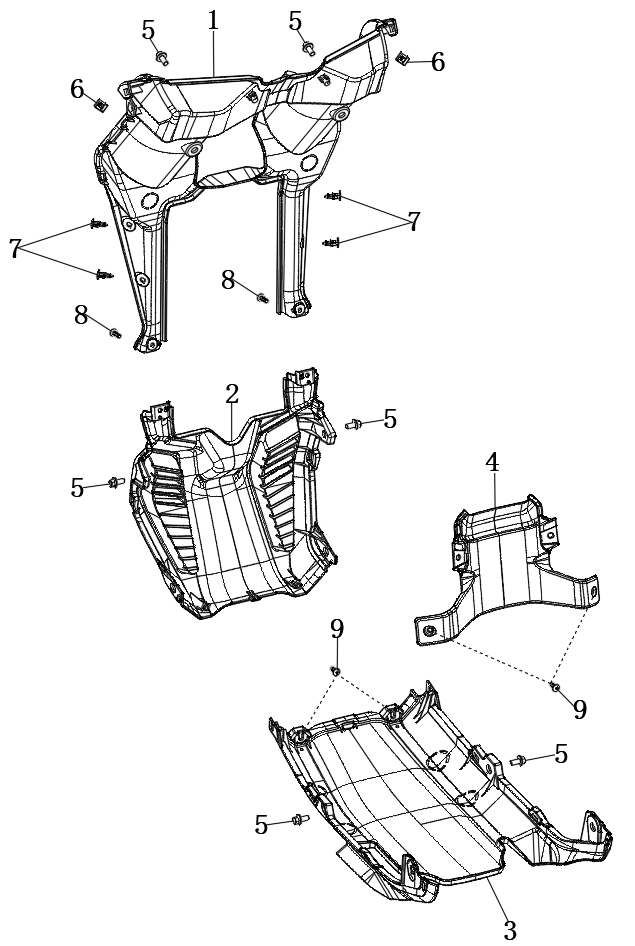 5
1
5
6
6
7
7
8
8
2
5
5
4
9
9
5
5
3