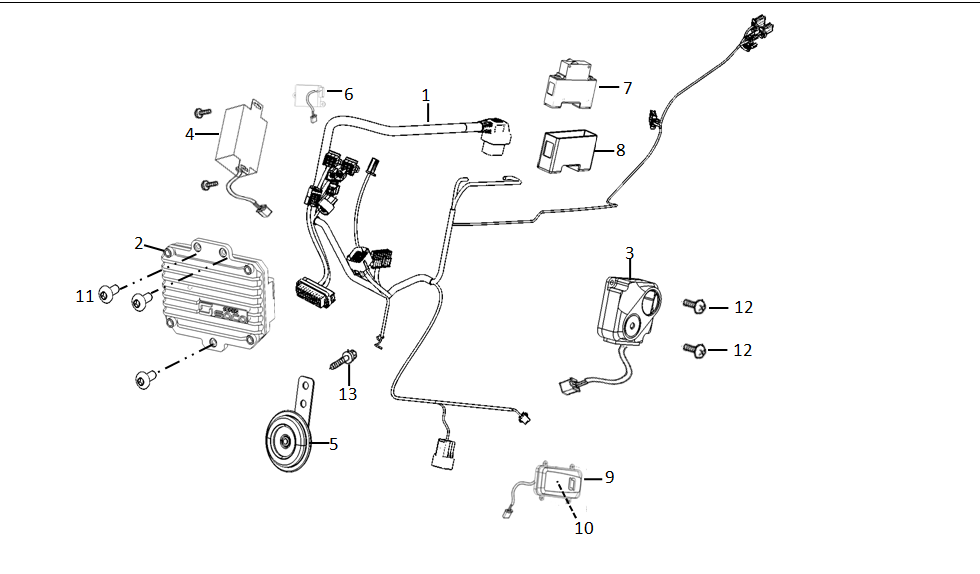 6
1
7
4
8
2
3
11
12
12
13
5
9
10