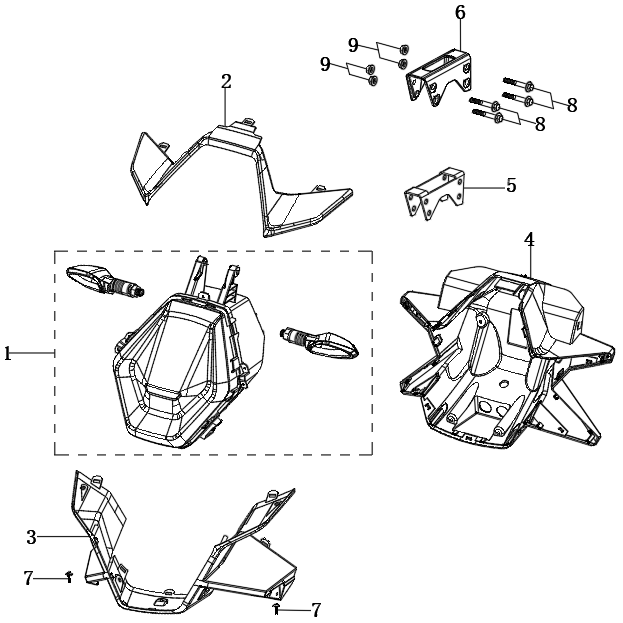 6
9
9
2
8
8
5
4
1
3
7
7