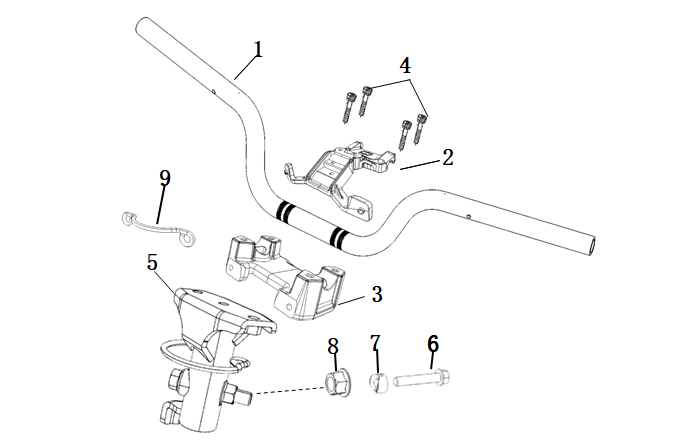 1
4
2
9
5
3
8
7
6