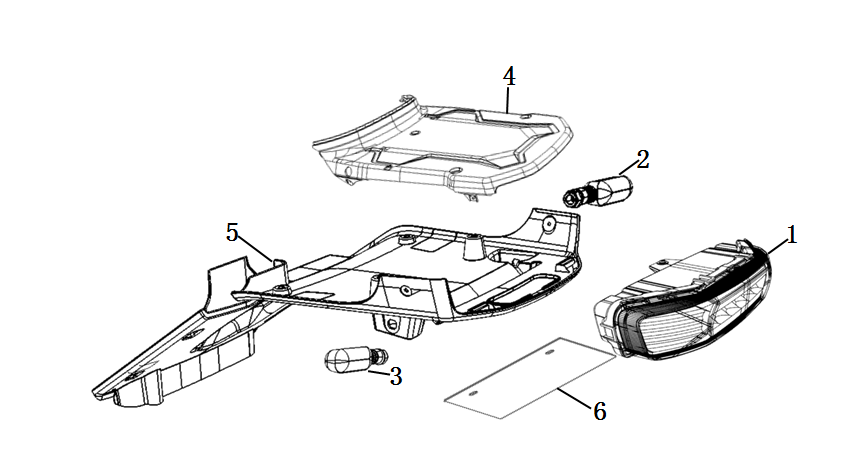 4
2
5
1
3
6