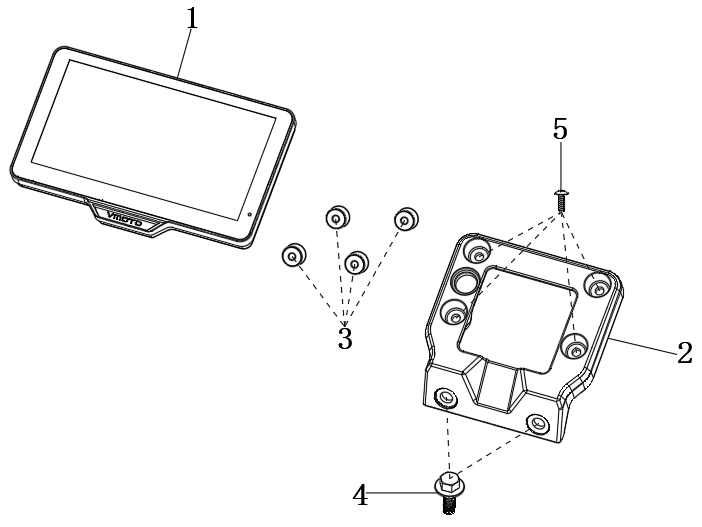 1
VMOTO
5
3
2
4