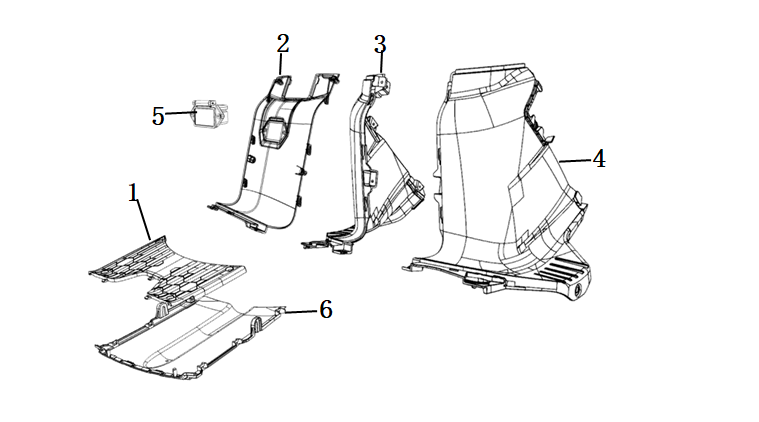 2
3
5
4
1
6