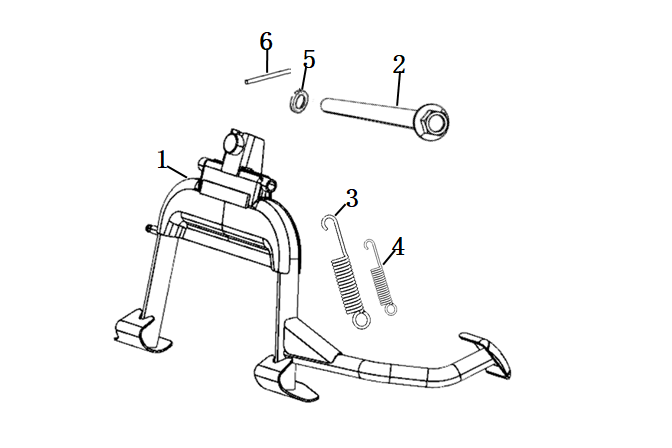 6
5
2
1
3
4