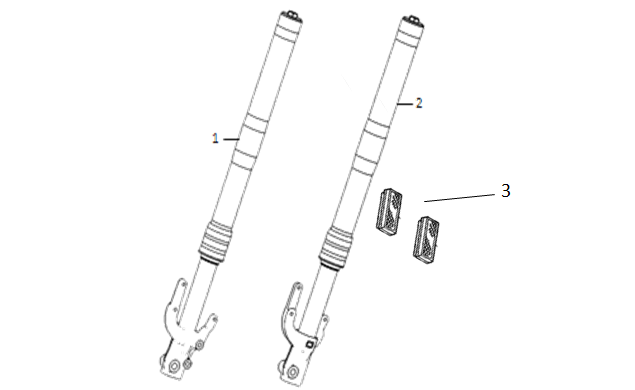 1
2
3