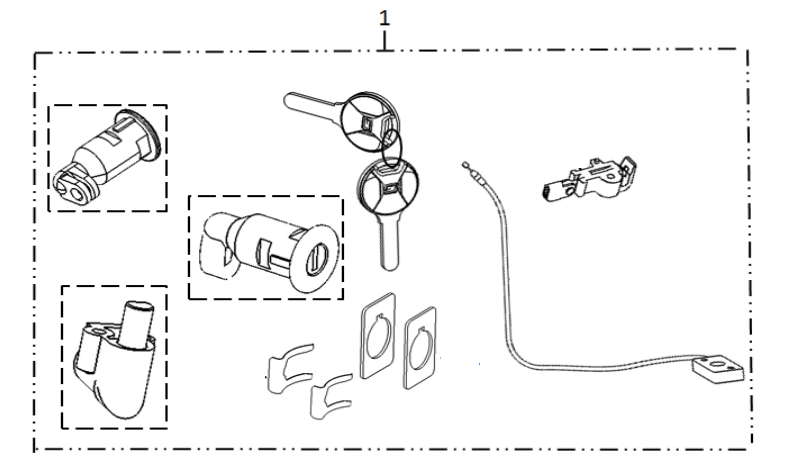 1