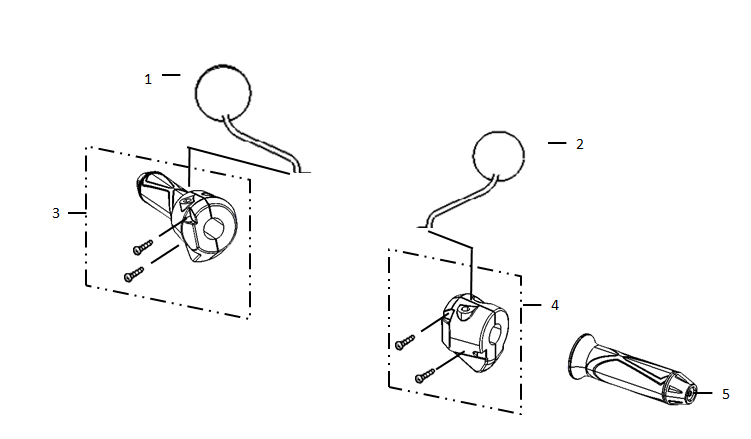 1
2
3
4
5