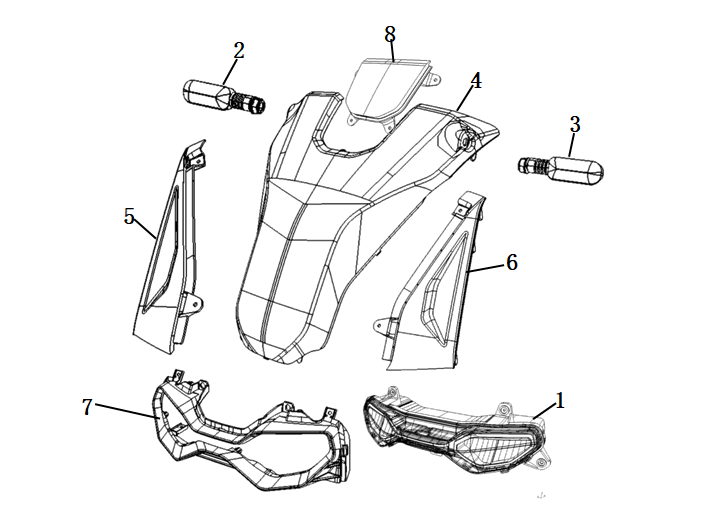 8
2
4
3
5
6
7
1