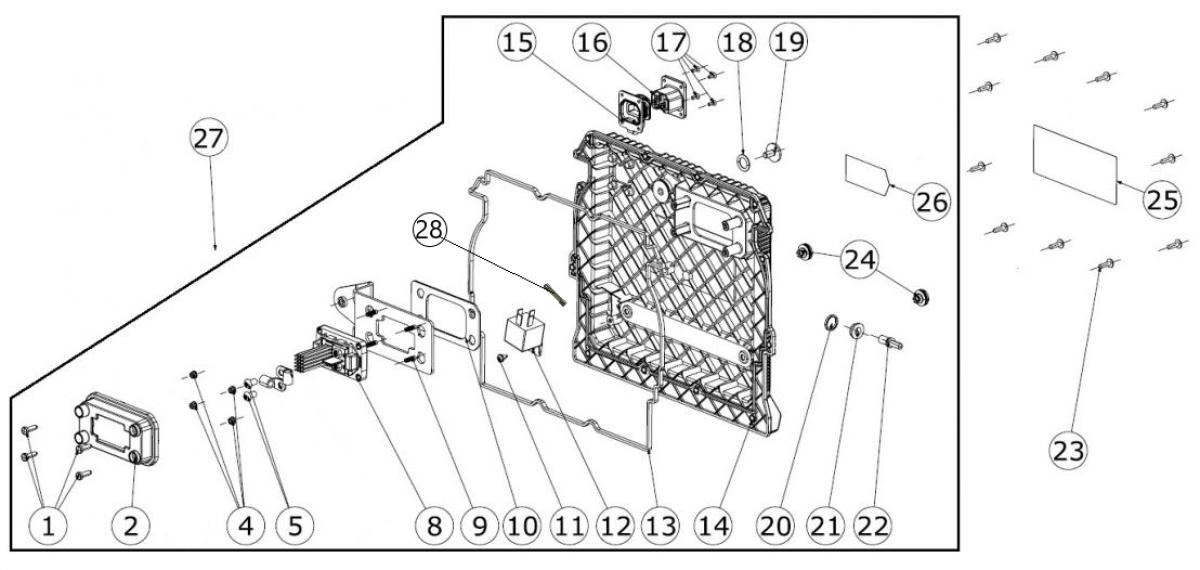 15
16
17
18
19
27
26
25
28
24
23
1
2
4
5
8
9
10
11
12
13
14
20
21
22