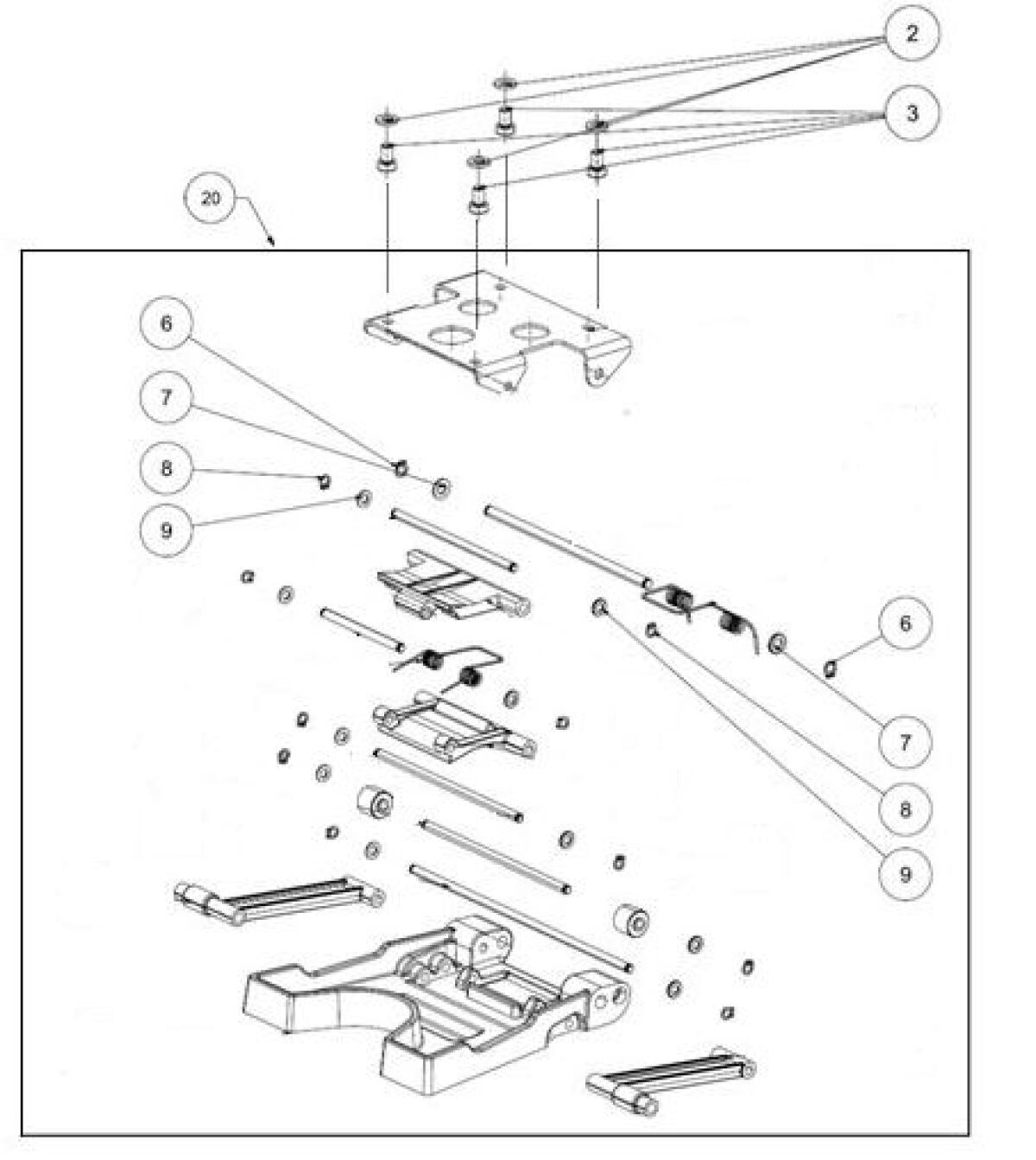 2
3
20
6
7
8
9
6
7
8
9