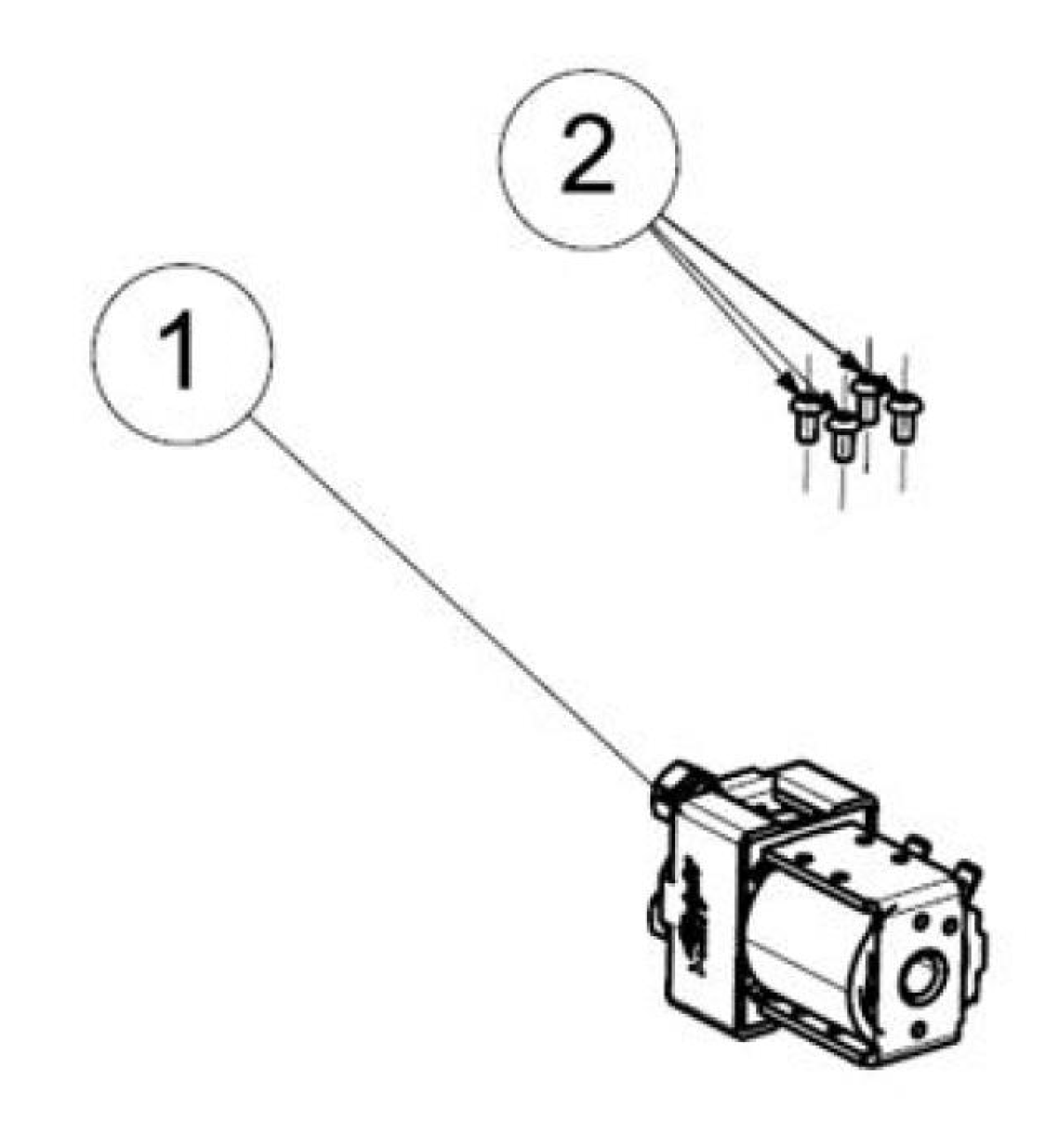 2

1