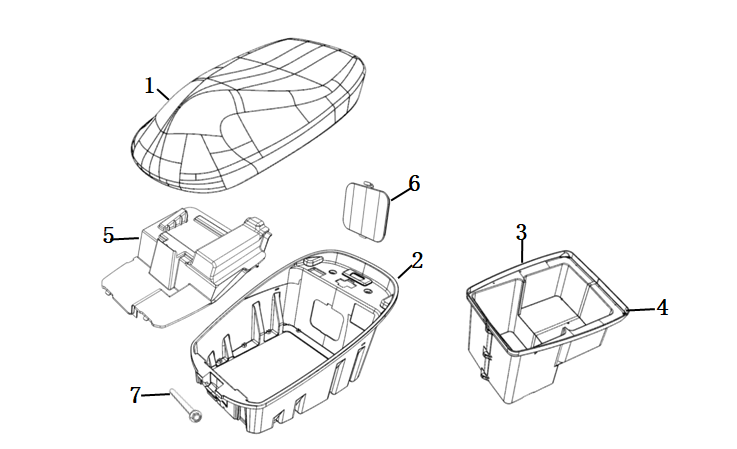 1
6
5
3
2
4
7