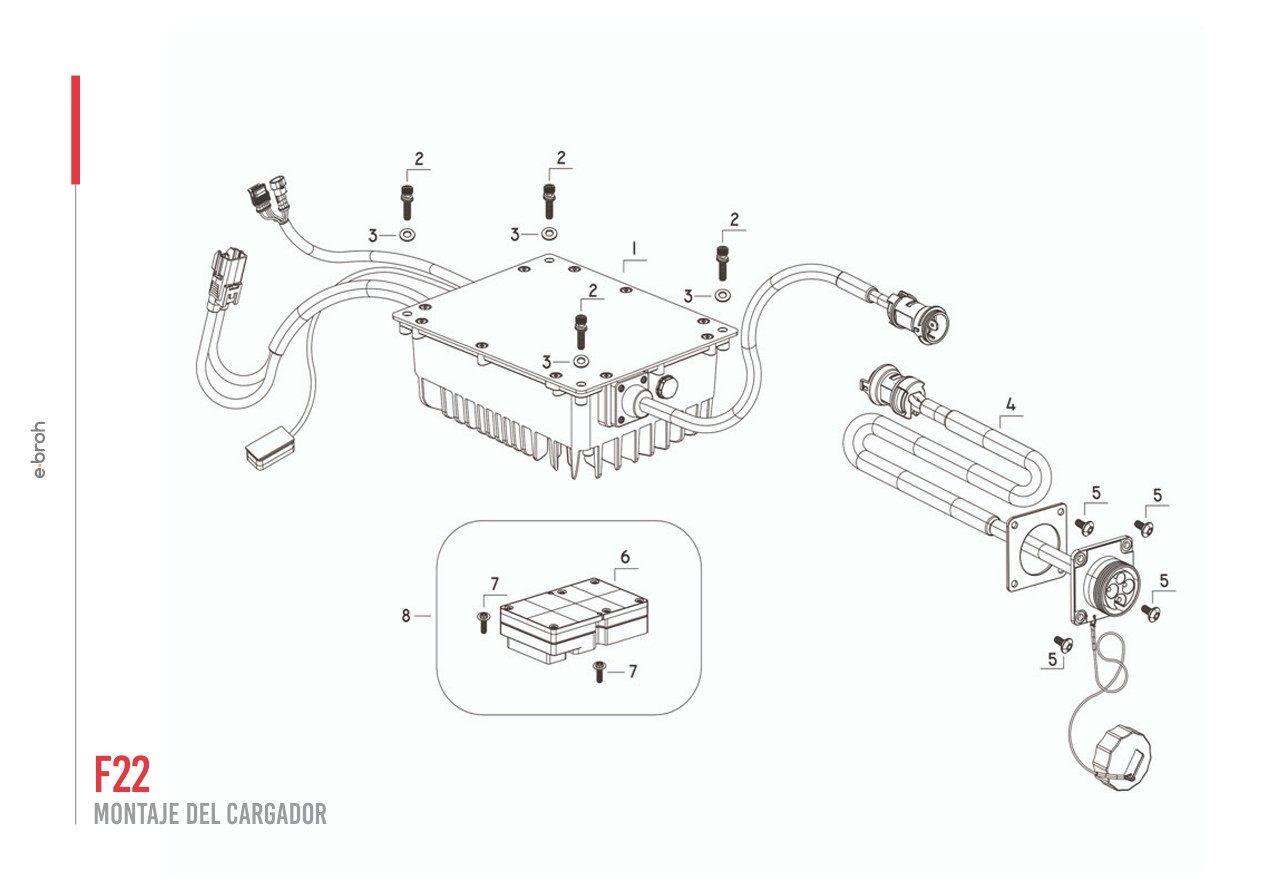 e·broh

2
2
3
3
2
1
3
2
3
4
5
5
5
5
6
7
8
7

F22
MONTAJE DEL CARGADOR