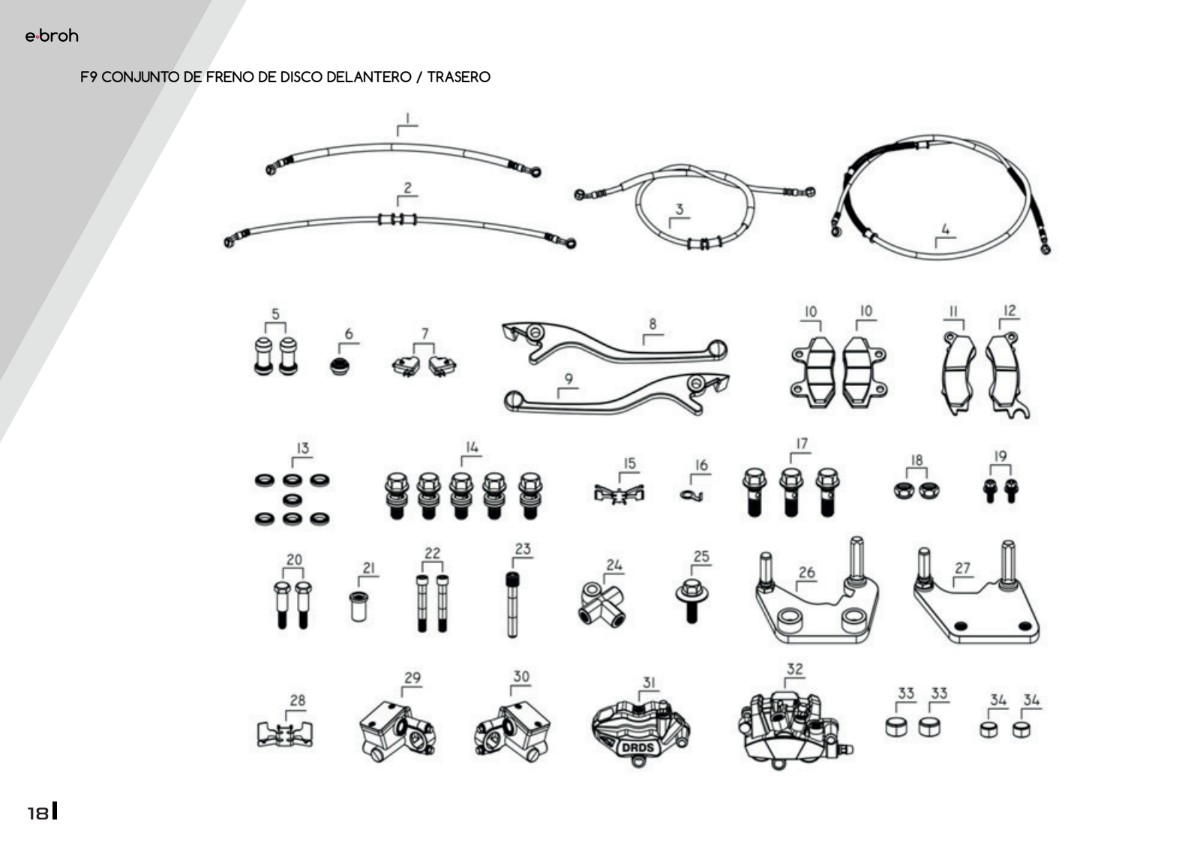 e·broh

F9 CONJUNTO DE FRENO DE DISCO DELANTERO / TRASERO

1
2
3
4
5
6
7
8
9
10
10
11
12
13
14
15
16
17
18
19
20
21
22
23
24
25
26
27
28
29
30
31
DRDS
32
33
33
34
34

18